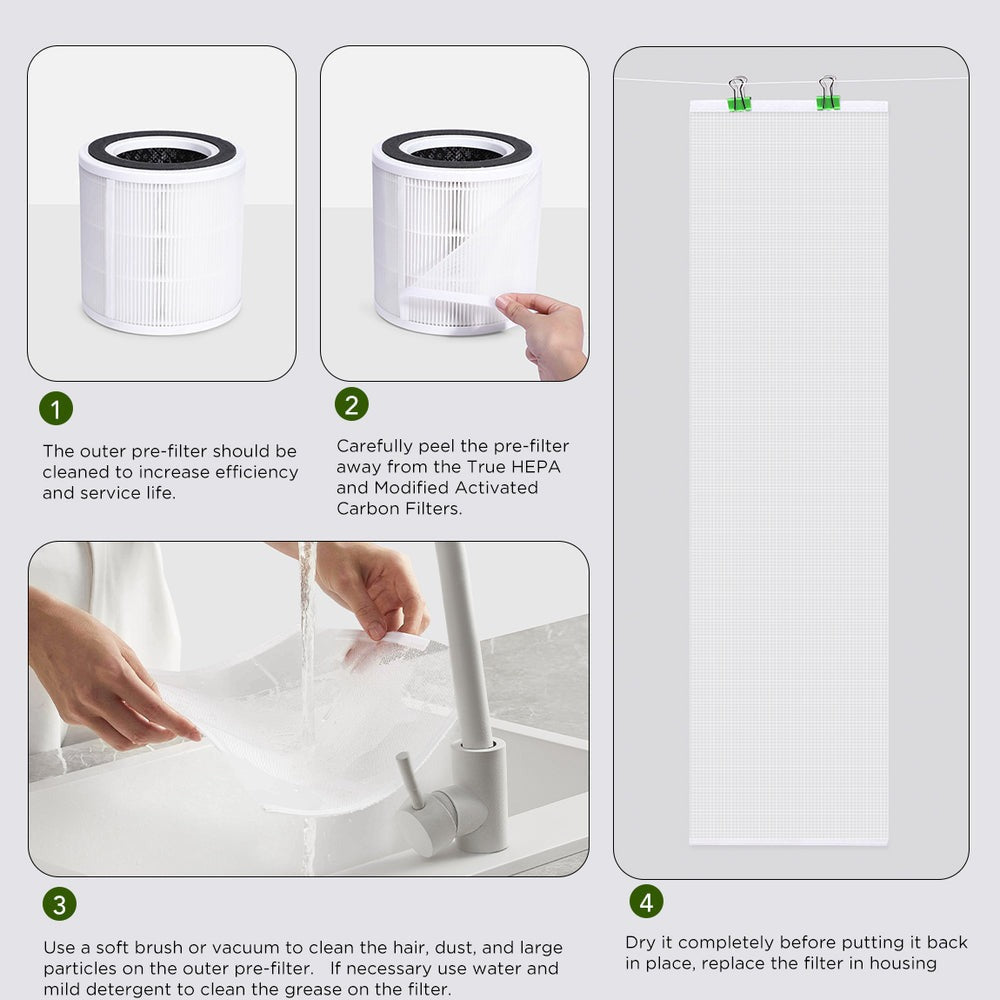 1

The outer pre-filter should be cleaned to increase efficiency and service life.

2

Carefully peel the pre-filter away from the True HEPA and Modified Activated Carbon Filters.

3

Use a soft brush or vacuum to clean the hair, dust, and large particles on the outer pre-filter. If necessary use water and mild detergent to clean the grease on the filter.

4

Dry it completely before putting it back in place, replace the filter in housing